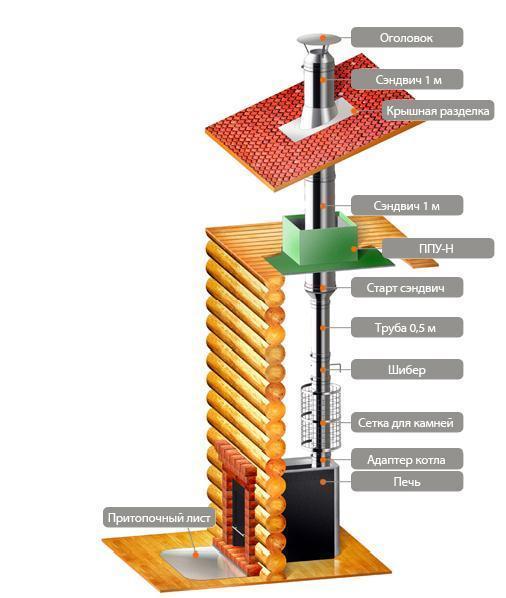 Оголовок
Сэндвич 1 м
Крышная разделка
Сэндвич 1 м
ППУ-Н
Старт сэндвич
Труба 0,5 м
Шибер
Сетка для камней
Адаптер котла
Печь
Притопочный лист