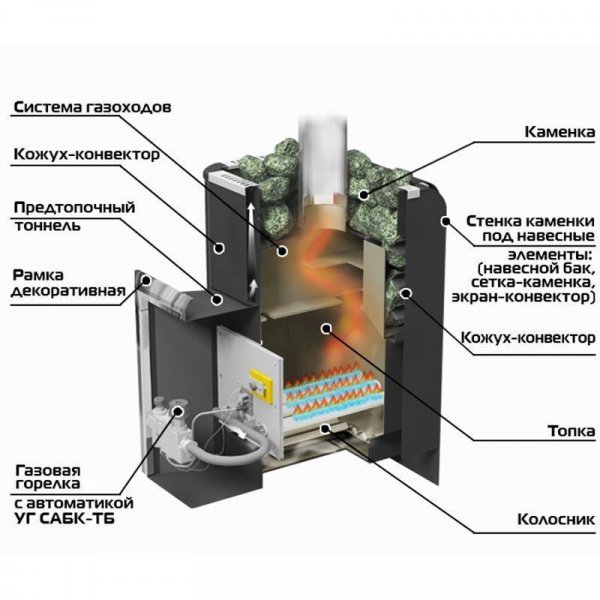 Система газоходов

Кожух-конвектор

Предтопочный тоннель

Рамка декоративная

Газовая горелка

с автоматикой УГ САБК-ТБ

Каменка

Стенка каменки под навесные

элементы: (навесной бак, сетка-каменка, экран-конвектор)

Кожух-конвектор

Топка

Колосник