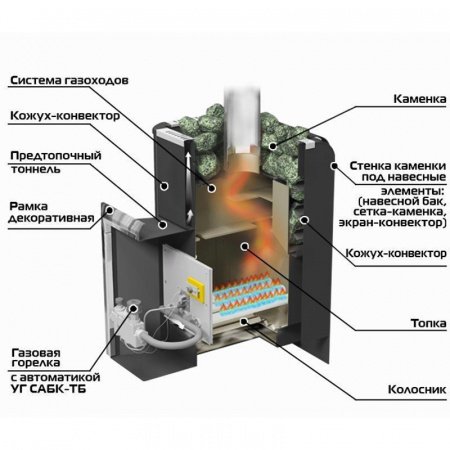 Система газоходов

Кожух-конвектор

Предтопочный тоннель

Рамка декоративная

Газовая горелка с автоматикой УГ САБК-ТБ

Каменка

Стенка каменки под навесные элементы: (навесной бак, сетка-каменка, экран-конвектор)

Кожух-конвектор

Топка

Колосник