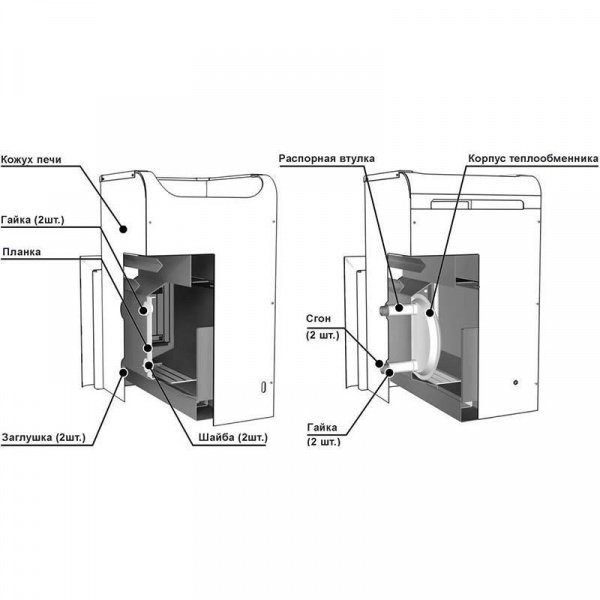 Кожух печи

Гайка (2шт.)

Планка

Заглушка (2шт.)

Шайба (2шт.)

Распорная втулка

Корпус теплообменника

Сгон
(2 шт.)

Гайка
(2 шт.)