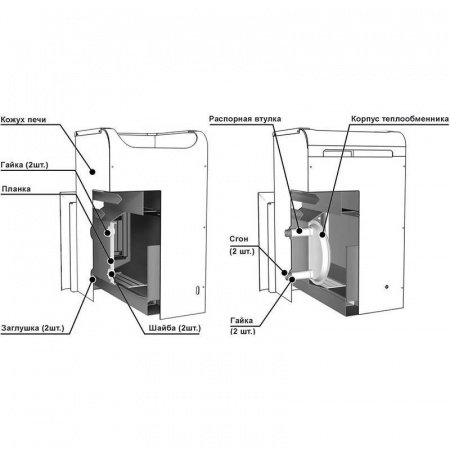 Кожух печи

Гайка (2шт.)

Планка

Заглушка (2шт.)

Шайба (2шт.)

Распорная втулка

Корпус теплообменника

Сгон
(2 шт.)

Гайка
(2 шт.)