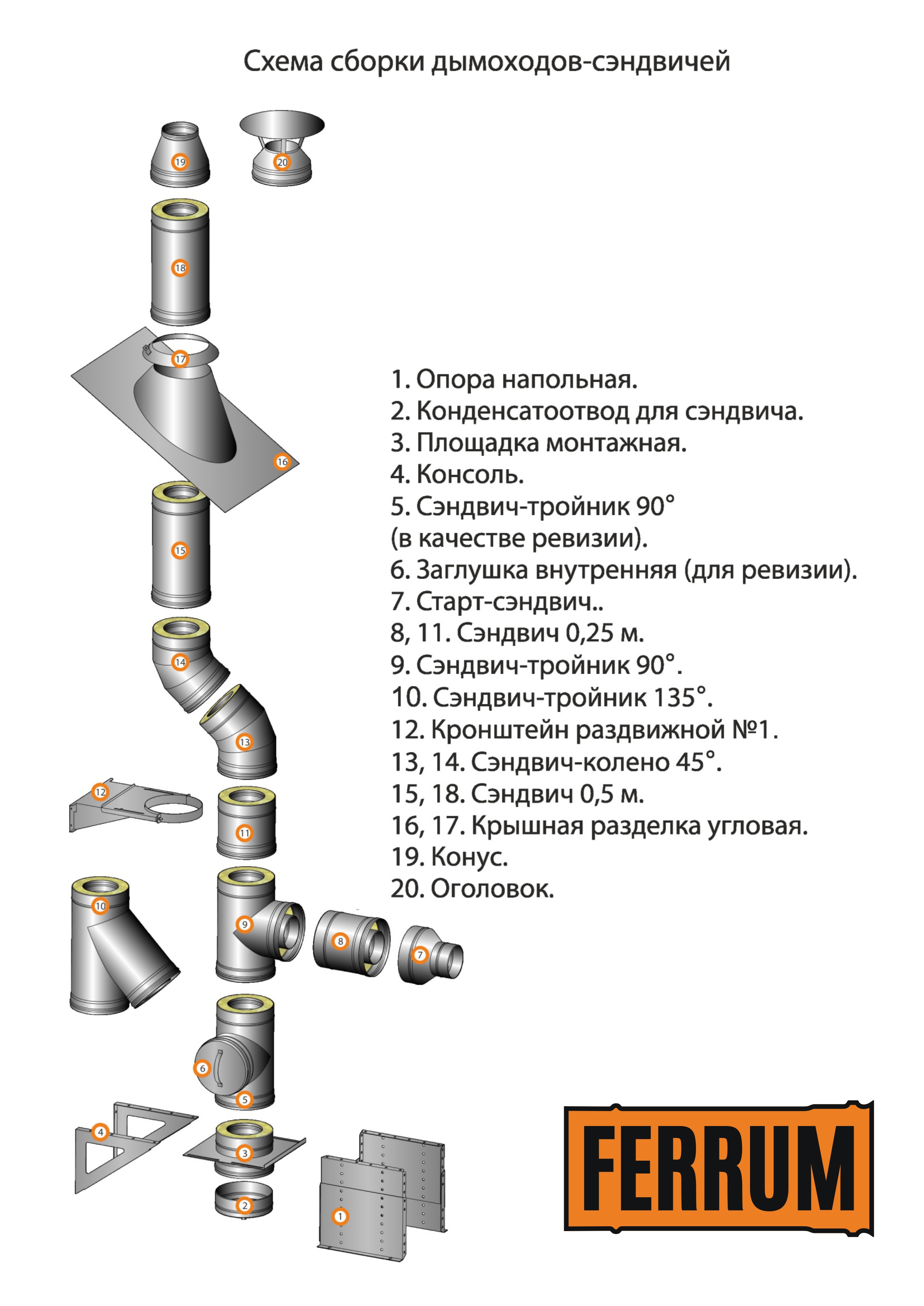 Схема сборки дымоходов-сэндвичей

19 20 18 17 16 15 14 13 12 11 10 9 8 7 6 5 4 3 2 1

1. Опора напольная.
2. Конденсатоотвод для сэндвича.
3. Площадка монтажная.
4. Консоль.
5. Сэндвич-тройник 90°
(в качестве ревизии).
6. Заглушка внутренняя (для ревизии).
7. Старт-сэндвич..
8, 11. Сэндвич 0,25 м.
9. Сэндвич-тройник 90°.
10. Сэндвич-тройник 135°.
12. Кронштейн раздвижной №1.
13, 14. Сэндвич-колено 45°.
15, 18. Сэндвич 0,5 м.
16, 17. Крышная разделка угловая.
19. Конус.
20. Оголовок.

FERRUM